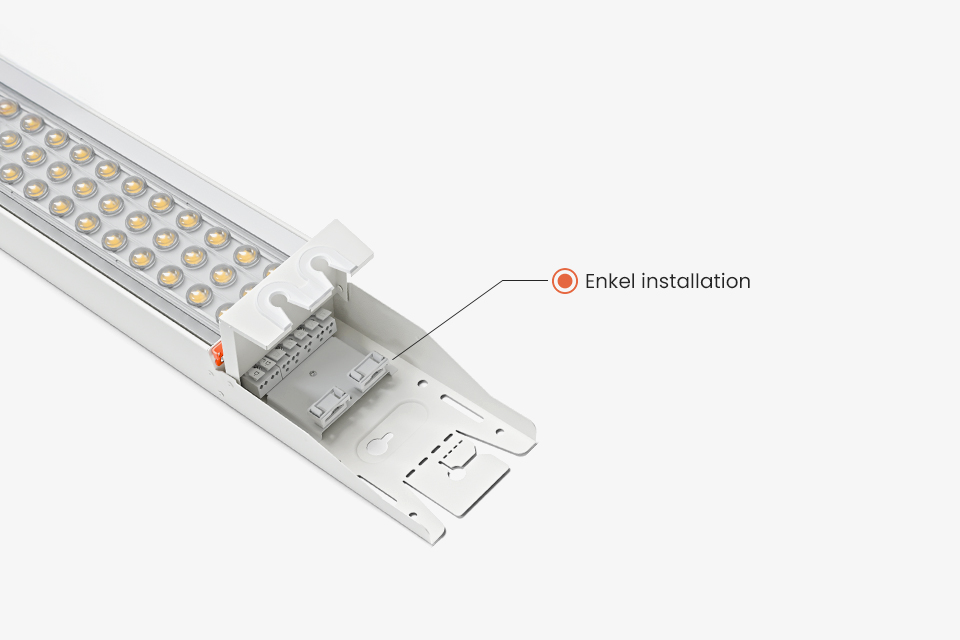 Enkel installation